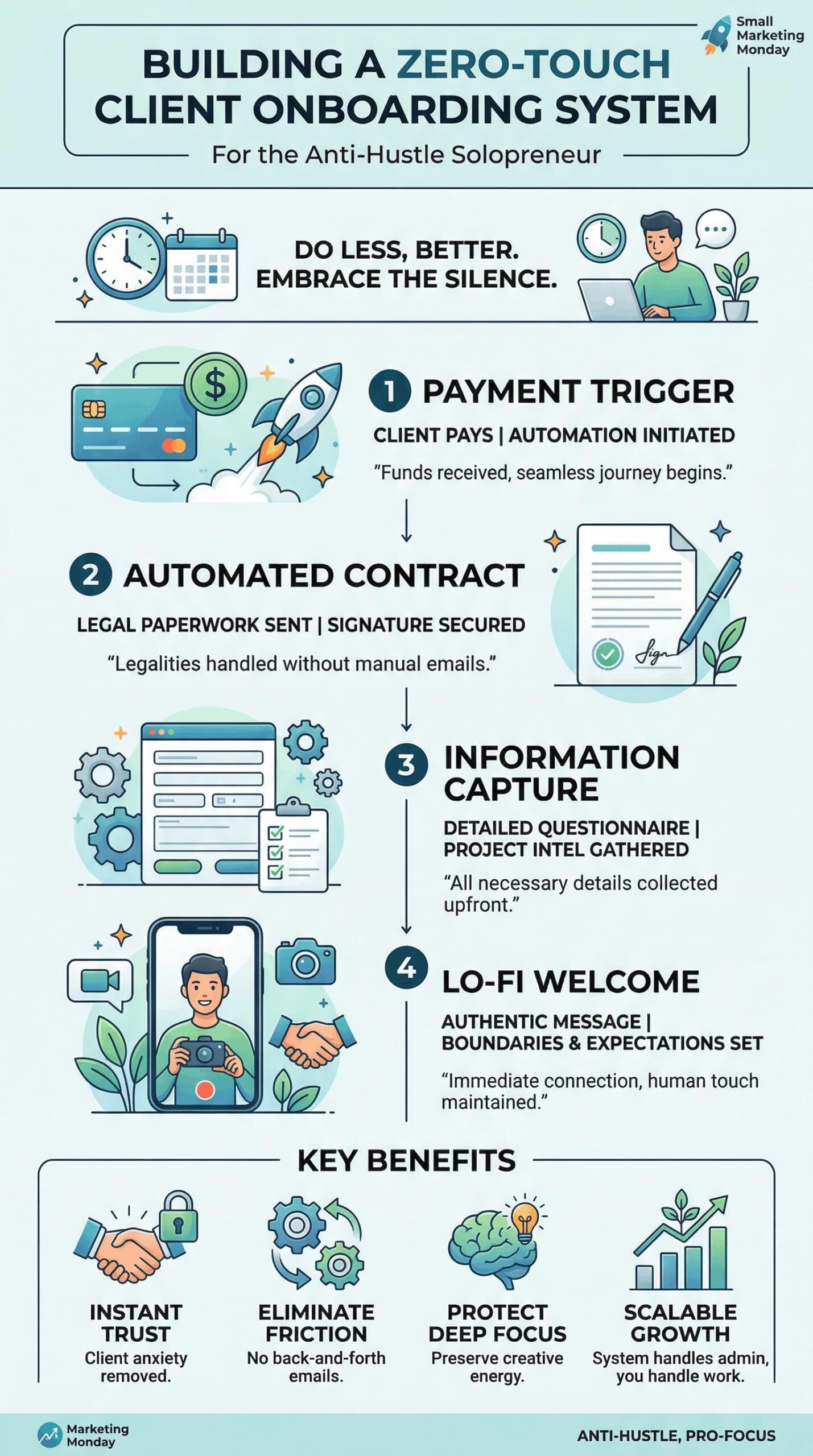 Small Marketing Monday

BUILDING A ZERO-TOUCH CLIENT ONBOARDING SYSTEM

For the Anti-Hustle Solopreneur

DO LESS, BETTER. EMBRACE THE SILENCE.

1 PAYMENT TRIGGER

CLIENT PAYS | AUTOMATION INITIATED

"Funds received, seamless journey begins."

2 AUTOMATED CONTRACT

LEGAL PAPERWORK SENT | SIGNATURE SECURED

"Legalities handled without manual emails."

Sign

3 INFORMATION CAPTURE

DETAILED QUESTIONNAIRE | PROJECT INTEL GATHERED

"All necessary details collected upfront."

4 LO-FI WELCOME

AUTHENTIC MESSAGE | BOUNDARIES & EXPECTATIONS SET

"Immediate connection, human touch maintained."

KEY BENEFITS

INSTANT TRUST
Client anxiety removed.

ELIMINATE FRICTION
No back-and-forth emails.

PROTECT DEEP FOCUS
Preserve creative energy.

SCALABLE GROWTH
System handles admin, you handle work.

Marketing Monday

ANTI-HUSTLE, PRO-FOCUS