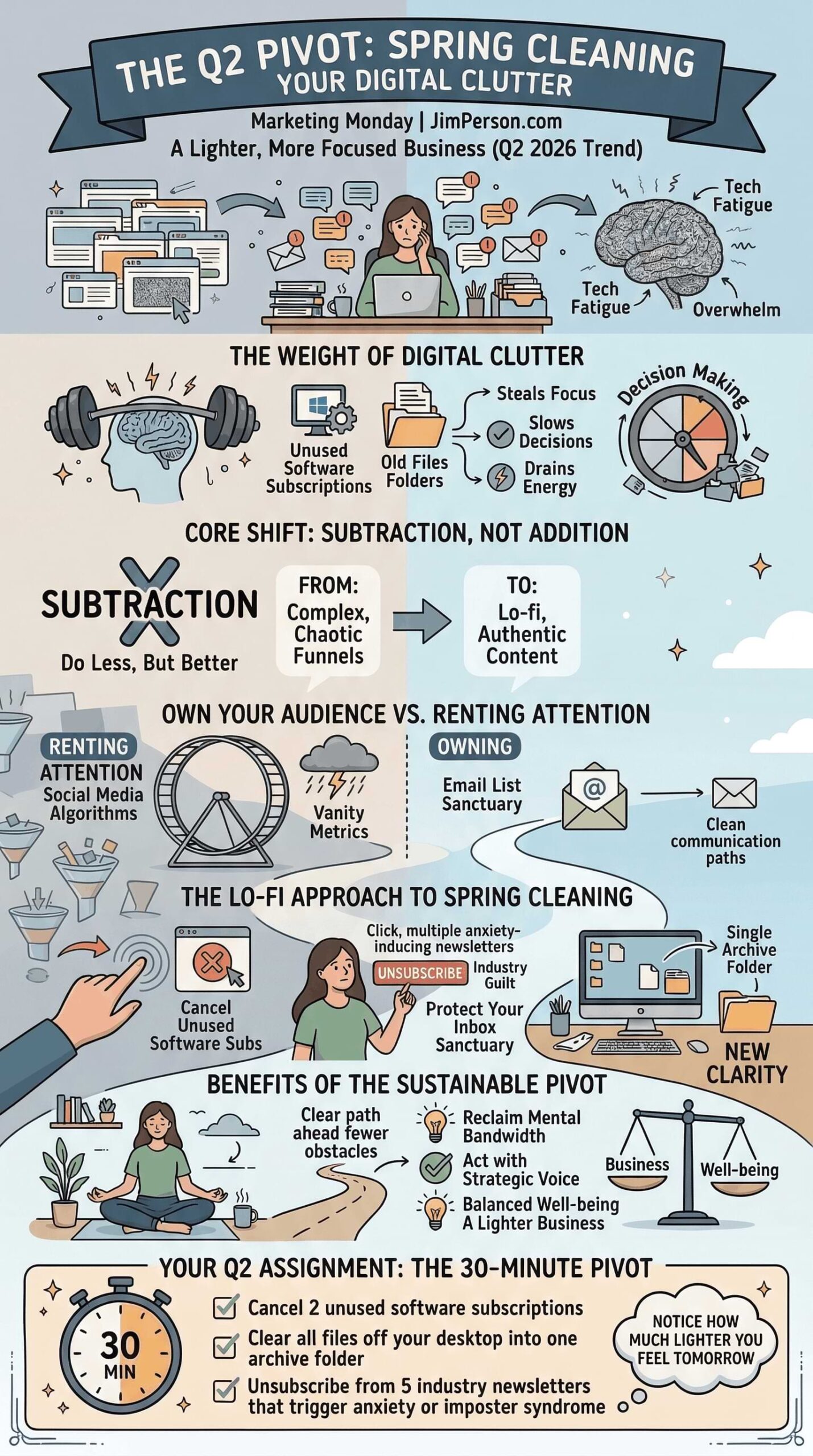 THE Q2 PIVOT: SPRING CLEANING
YOUR DIGITAL CLUTTER

Marketing Monday | JimPerson.com
A Lighter, More Focused Business (Q2 2026 Trend)

Tech Fatigue
Tech Fatigue
Overwhelm

THE WEIGHT OF DIGITAL CLUTTER

Unused Software Subscriptions
Old Files Folders
Steals Focus
Slows Decisions
Drains Energy
Decision Making

CORE SHIFT: SUBTRACTION, NOT ADDITION

SUBTRACTION
Do Less, But Better
FROM: Complex, Chaotic Funnels
TO: Lo-fi, Authentic Content

OWN YOUR AUDIENCE VS. RENTING ATTENTION

RENTING
ATTENTION
Social Media Algorithms
Vanity Metrics
OWNING
Email List Sanctuary
Clean communication paths

THE LO-FI APPROACH TO SPRING CLEANING

Cancel Unused Software Subs
Click, multiple anxiety-inducing newsletters
UNSUBSCRIBE
Industry Guilt
Protect Your Inbox Sanctuary
Single Archive Folder
NEW CLARITY

BENEFITS OF THE SUSTAINABLE PIVOT

Clear path ahead fewer obstacles
Reclaim Mental Bandwidth
Act with Strategic Voice
Balanced Well-being A Lighter Business
Business
Well-being

YOUR Q2 ASSIGNMENT: THE 30-MINUTE PIVOT

30 MIN
Cancel 2 unused software subscriptions
Clear all files off your desktop into one archive folder
Unsubscribe from 5 industry newsletters that trigger anxiety or imposter syndrome
NOTICE HOW MUCH LIGHTER YOU FEEL TOMORROW