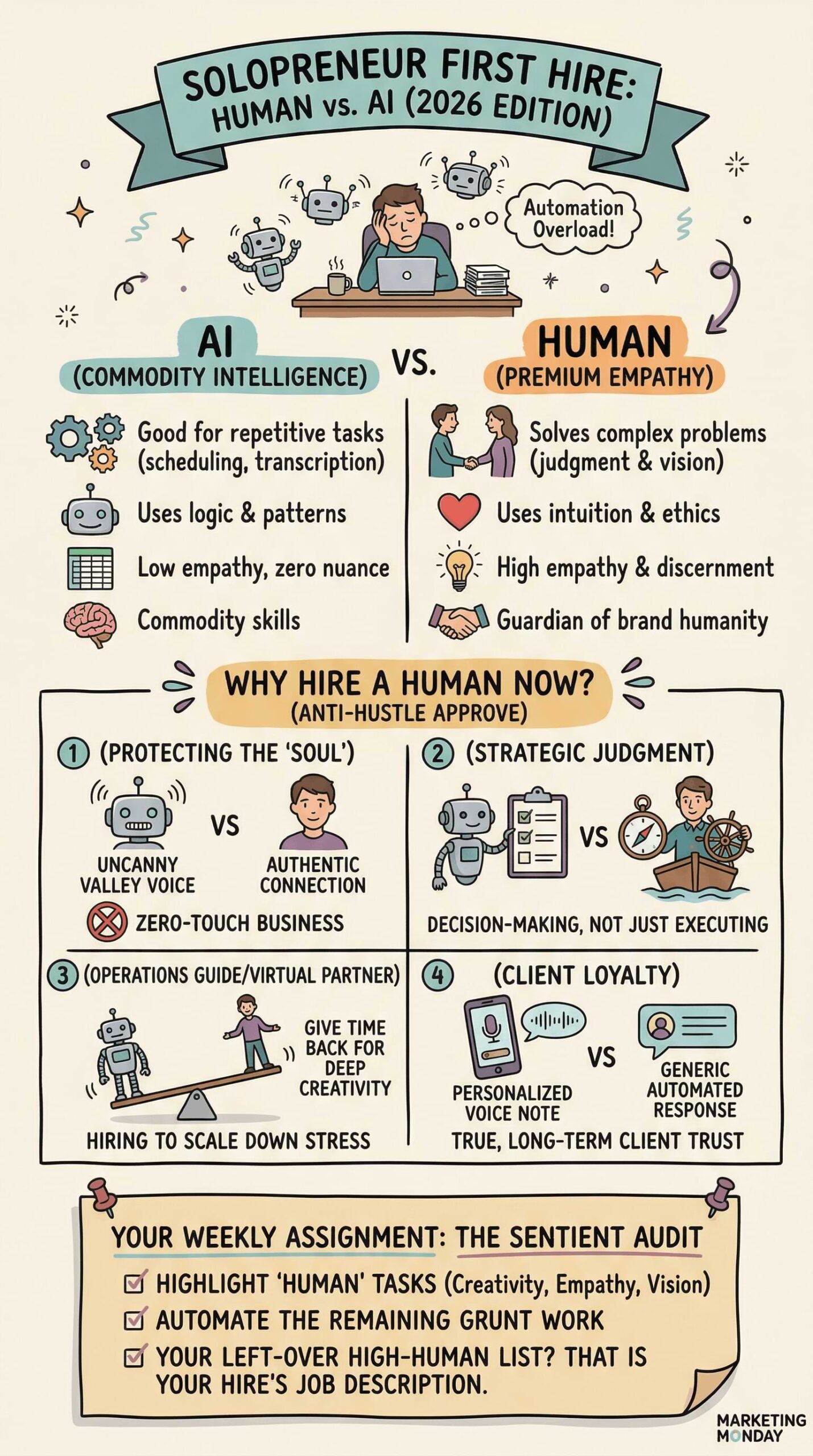 SOLOPRENEUR FIRST HIRE: HUMAN vs. AI (2026 EDITION)

Automation Overload!

AI (COMMODITY INTELLIGENCE)

VS.

HUMAN (PREMIUM EMPATHY)

Good for repetitive tasks (scheduling, transcription)

Uses logic & patterns

Low empathy, zero nuance

Commodity skills

Solves complex problems (judgment & vision)

Uses intuition & ethics

High empathy & discernment

Guardian of brand humanity

WHY HIRE A HUMAN NOW? (ANTI-HUSTLE APPROVE)

1 (PROTECTING THE 'SOUL')

UNCANNY VALLEY VOICE VS AUTHENTIC CONNECTION

ZERO-TOUCH BUSINESS

2 (STRATEGIC JUDGMENT)

VS

DECISION-MAKING, NOT JUST EXECUTING

3 (OPERATIONS GUIDE/VIRTUAL PARTNER)

GIVE TIME BACK FOR DEEP CREATIVITY

HIRING TO SCALE DOWN STRESS

4 (CLIENT LOYALTY)

PERSONALIZED VOICE NOTE VS GENERIC AUTOMATED RESPONSE

TRUE, LONG-TERM CLIENT TRUST

YOUR WEEKLY ASSIGNMENT: THE SENTIENT AUDIT

HIGHLIGHT 'HUMAN' TASKS (Creativity, Empathy, Vision)

AUTOMATE THE REMAINING GRUNT WORK

YOUR LEFT-OVER HIGH-HUMAN LIST? THAT IS YOUR HIRE'S JOB DESCRIPTION.

MARKETING MONDAY