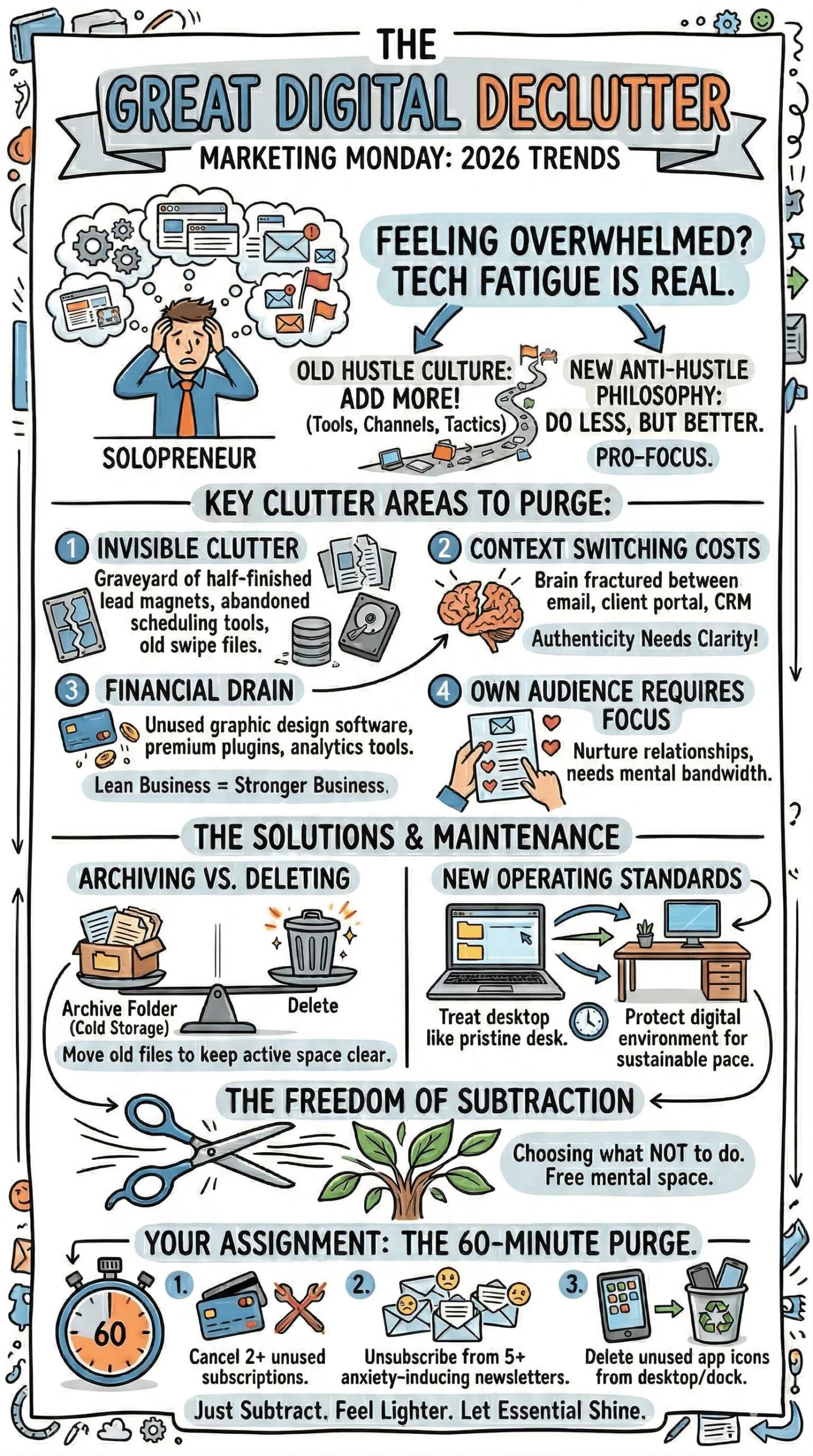 THE

GREAT DIGITAL DECLUTTER

MARKETING MONDAY: 2026 TRENDS

FEELING OVERWHELMED? TECH FATIGUE IS REAL.

SOLOPRENEUR

OLD HUSTLE CULTURE: ADD MORE! (Tools, Channels, Tactics)

NEW ANTI-HUSTLE PHILOSOPHY: DO LESS, BUT BETTER.

PRO-FOCUS.

KEY CLUTTER AREAS TO PURGE:

1 INVISIBLE CLUTTER

Graveyard of half-finished lead magnets, abandoned scheduling tools, old swipe files.

2 CONTEXT SWITCHING COSTS

Brain fractured between email, client portal, CRM

Authenticity Needs Clarity!

3 FINANCIAL DRAIN

Unused graphic design software, premium plugins, analytics tools.

Lean Business = Stronger Business.

4 OWN AUDIENCE REQUIRES FOCUS

Nurture relationships, needs mental bandwidth.

THE SOLUTIONS & MAINTENANCE

ARCHIVING VS. DELETING

Archive Folder (Cold Storage)

Delete

Move old files to keep active space clear.

NEW OPERATING STANDARDS

Treat desktop like pristine desk.

Protect digital environment for sustainable pace.

THE FREEDOM OF SUBTRACTION

Choosing what NOT to do. Free mental space.

YOUR ASSIGNMENT: THE 60-MINUTE PURGE.

60

1. Cancel 2+ unused subscriptions.

2. Unsubscribe from 5+ anxiety-inducing newsletters.

3. Delete unused app icons from desktop/dock.

Just Subtract. Feel Lighter. Let Essential Shine.