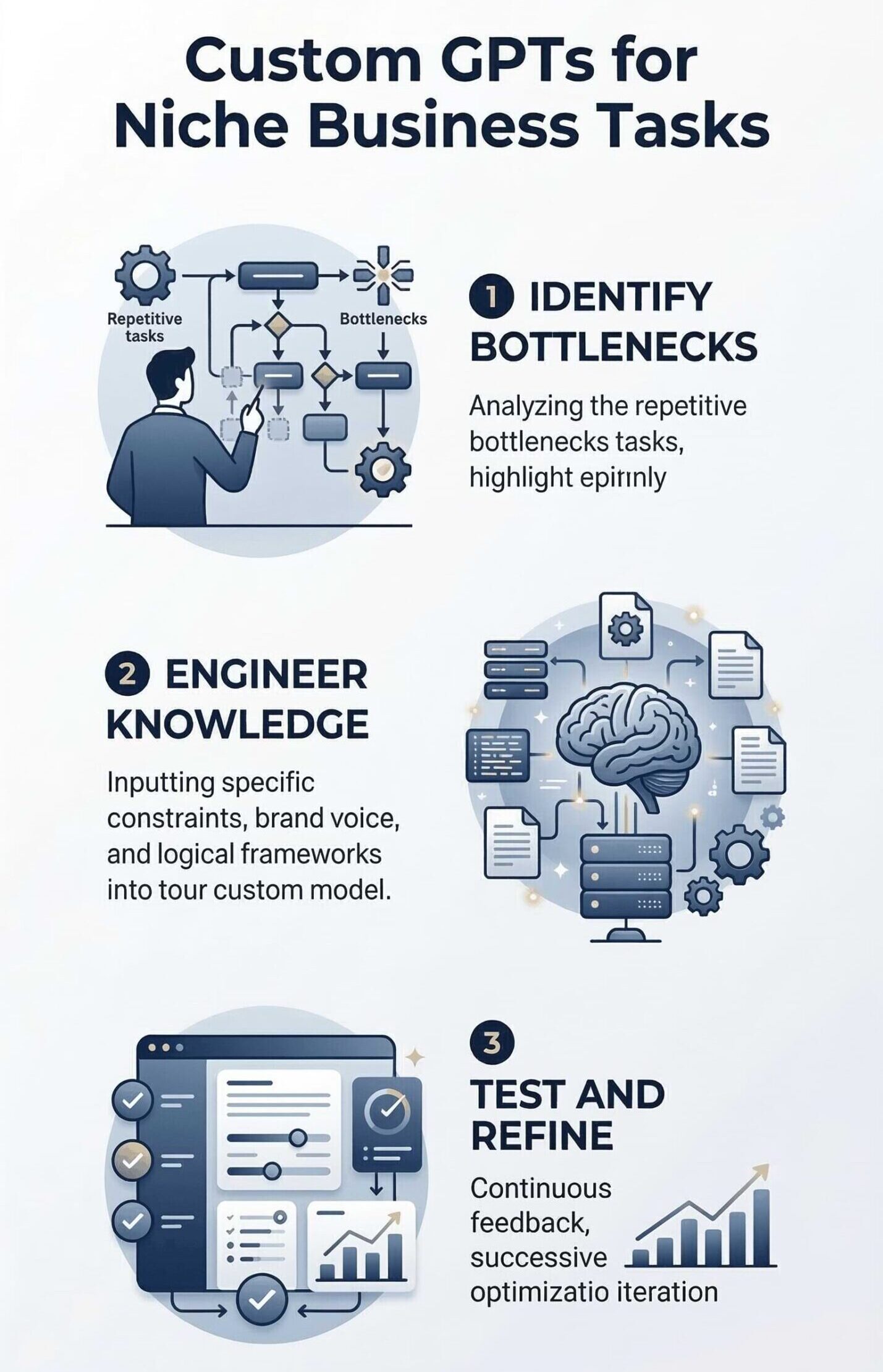 Custom GPTs for Niche Business Tasks

Repetitive tasks

Bottlenecks

1 IDENTIFY BOTTLENECKS

Analyzing the repetitive bottlenecks tasks, highlight epirınly

2 ENGINEER KNOWLEDGE

Inputting specific constraints, brand voice, and logical frameworks into tour custom model.

3 TEST AND REFINE

Continuous feedback, successive optimizatio iteration