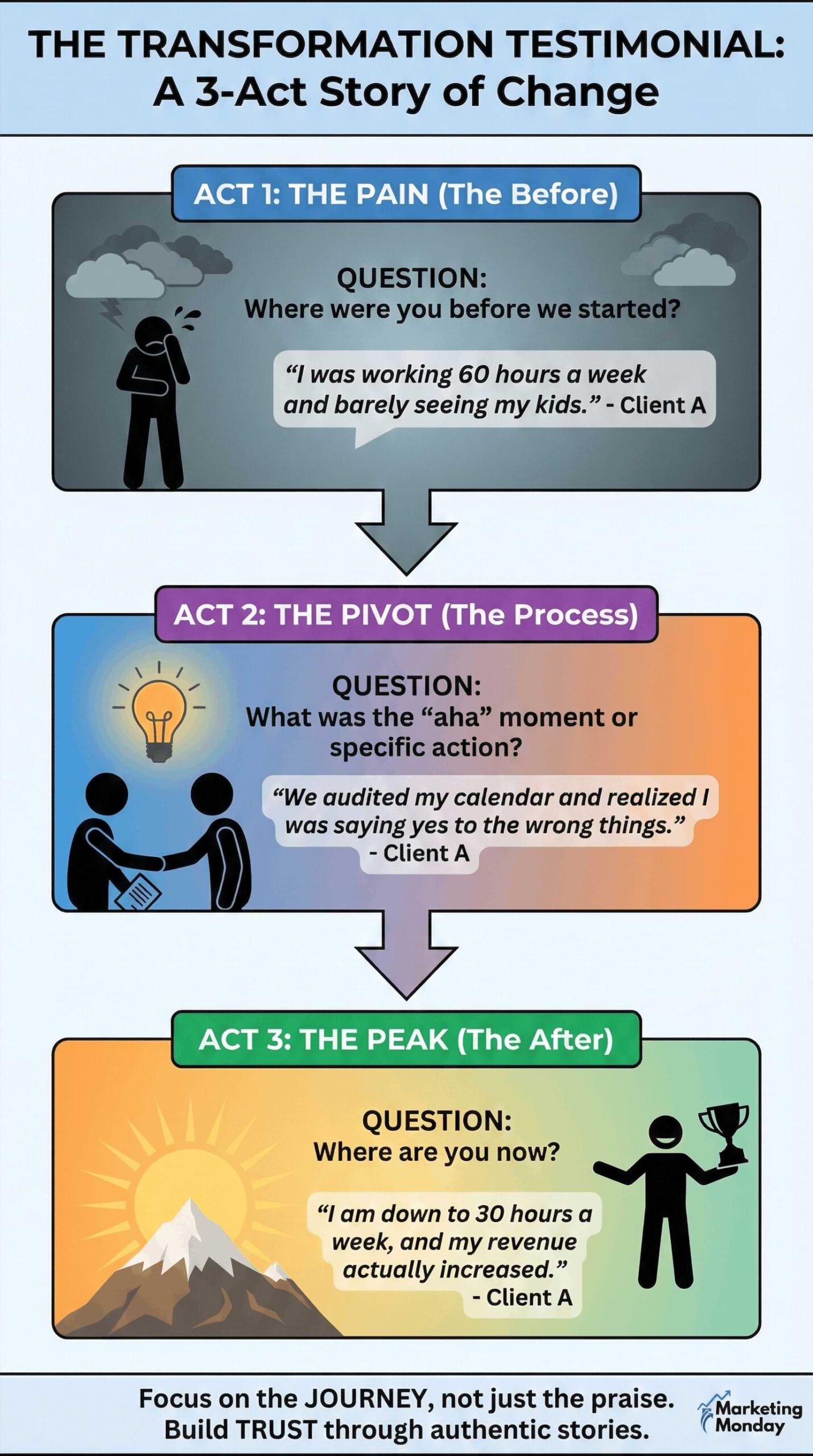 THE TRANSFORMATION TESTIMONIAL:
A 3-Act Story of Change

ACT 1: THE PAIN (The Before)

QUESTION:
Where were you before we started?

“I was working 60 hours a week and barely seeing my kids.” - Client A

ACT 2: THE PIVOT (The Process)

QUESTION:
What was the “aha” moment or specific action?

“We audited my calendar and realized I was saying yes to the wrong things.” - Client A

ACT 3: THE PEAK (The After)

QUESTION:
Where are you now?

“I am down to 30 hours a week, and my revenue actually increased.” - Client A

Focus on the JOURNEY, not just the praise.
Build TRUST through authentic stories.

Marketing Monday