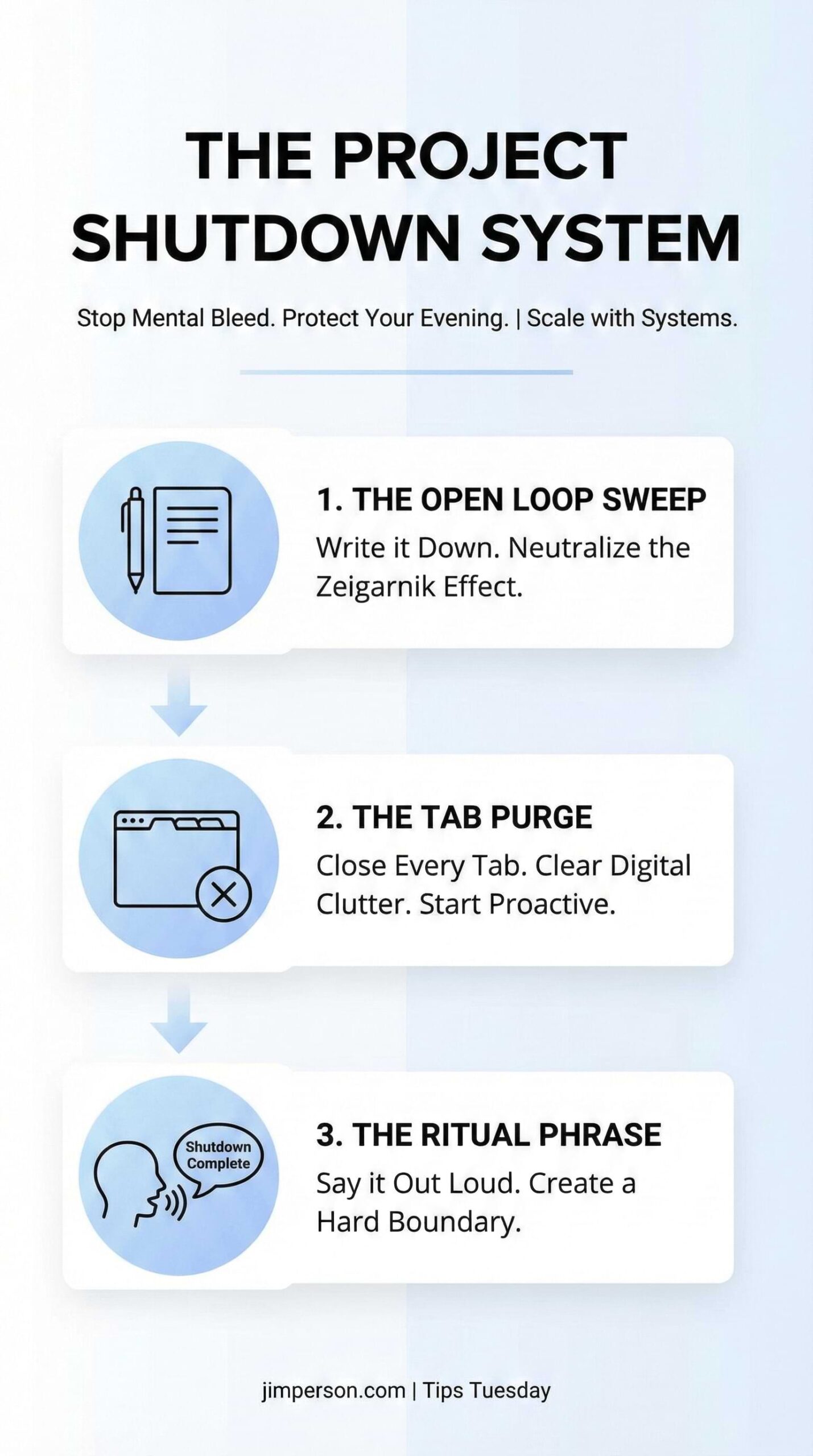 THE PROJECT SHUTDOWN SYSTEM

Stop Mental Bleed. Protect Your Evening. | Scale with Systems.

1. THE OPEN LOOP SWEEP

Write it Down. Neutralize the Zeigarnik Effect.

2. THE TAB PURGE

Close Every Tab. Clear Digital Clutter. Start Proactive.

Shutdown Complete

3. THE RITUAL PHRASE

Say it Out Loud. Create a Hard Boundary.

jimperson.com | Tips Tuesday