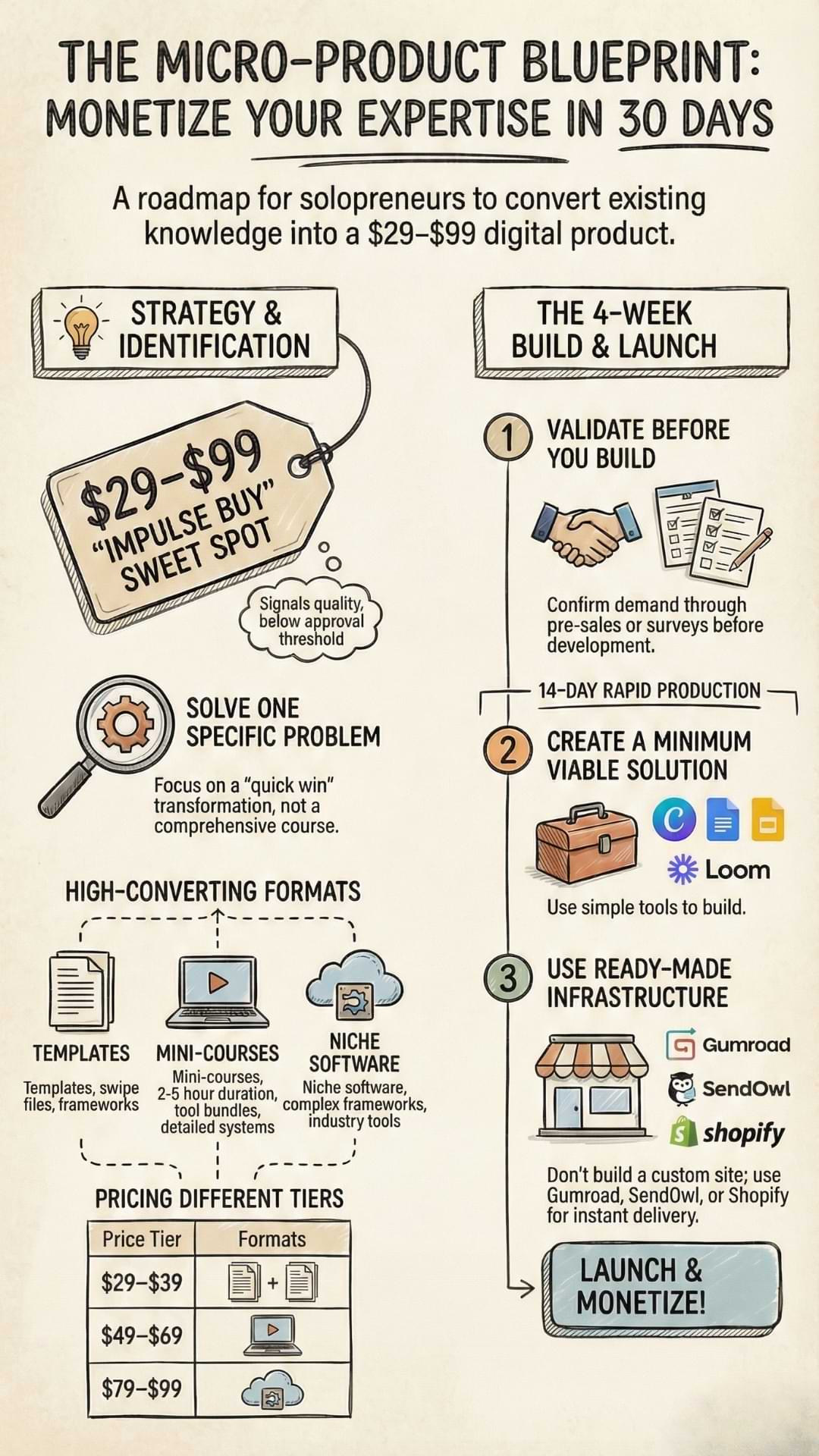 THE MICRO-PRODUCT BLUEPRINT: MONETIZE YOUR EXPERTISE IN 30 DAYS

A roadmap for solopreneurs to convert existing knowledge into a \$29–\$99 digital product.

STRATEGY & IDENTIFICATION

\$29–\$99
"IMPULSE BUY" SWEET SPOT

Signals quality, below approval threshold

SOLVE ONE SPECIFIC PROBLEM

Focus on a "quick win" transformation, not a comprehensive course.

HIGH-CONVERTING FORMATS

TEMPLATES
Templates, swipe files, frameworks

MINI-COURSES
Mini-courses, 2-5 hour duration, tool bundles, detailed systems

NICHE SOFTWARE
Niche software, complex frameworks, industry tools

PRICING DIFFERENT TIERS

| Price Tier | Formats |
|---|---|
| \$29–\$39 | + |
| \$49–\$69 | |
| \$79–\$99 | |

THE 4-WEEK BUILD & LAUNCH

1 VALIDATE BEFORE YOU BUILD

Confirm demand through pre-sales or surveys before development.

14-DAY RAPID PRODUCTION

2 CREATE A MINIMUM VIABLE SOLUTION

C
Loom

Use simple tools to build.

3 USE READY-MADE INFRASTRUCTURE

Gumroad
SendOwl
shopify

Don't build a custom site; use Gumroad, SendOwl, or Shopify for instant delivery.

LAUNCH & MONETIZE!