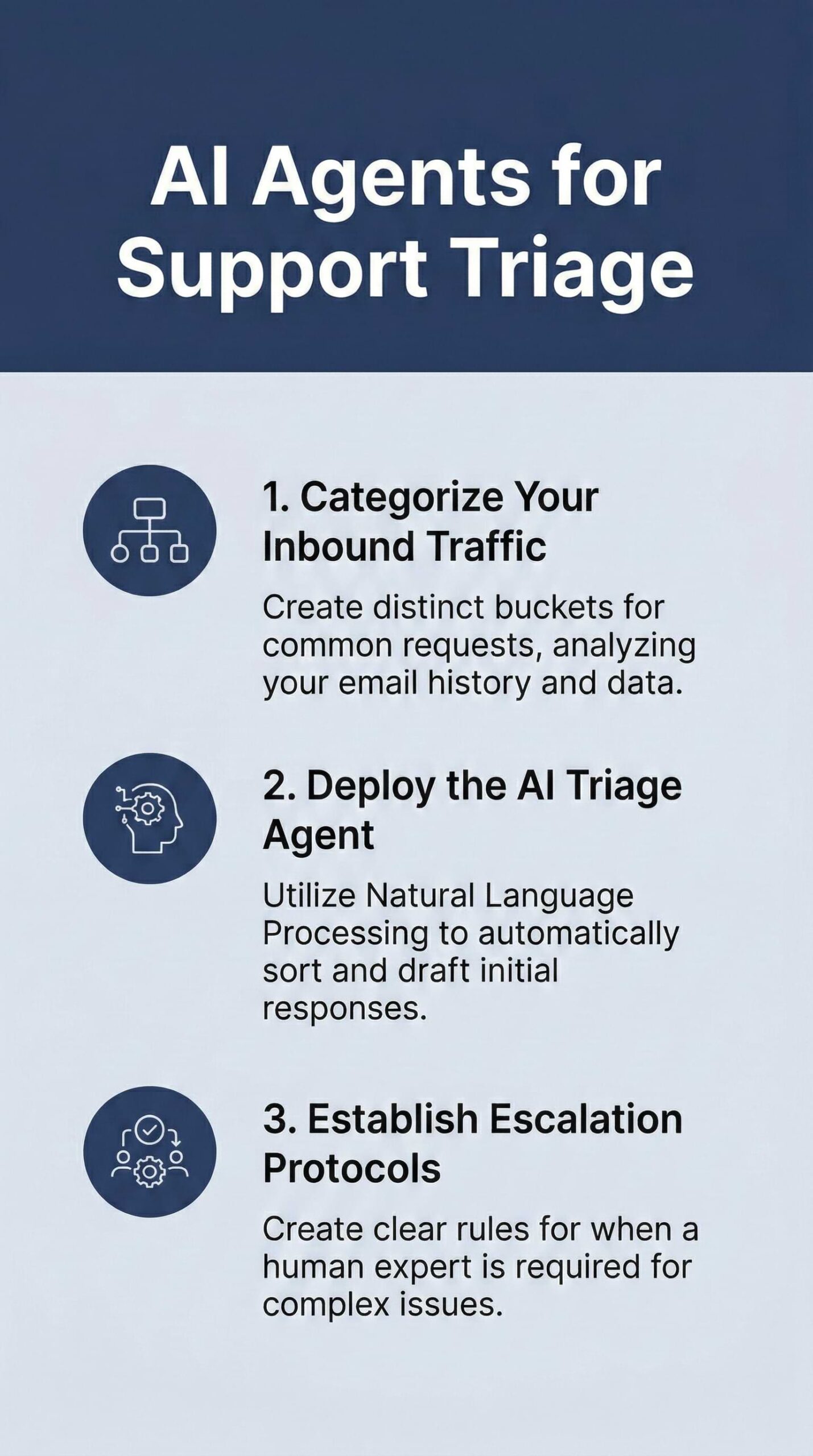 AI Agents for Support Triage

1. Categorize Your Inbound Traffic

Create distinct buckets for common requests, analyzing your email history and data.

2. Deploy the AI Triage Agent

Utilize Natural Language Processing to automatically sort and draft initial responses.

3. Establish Escalation Protocols

Create clear rules for when a human expert is required for complex issues.