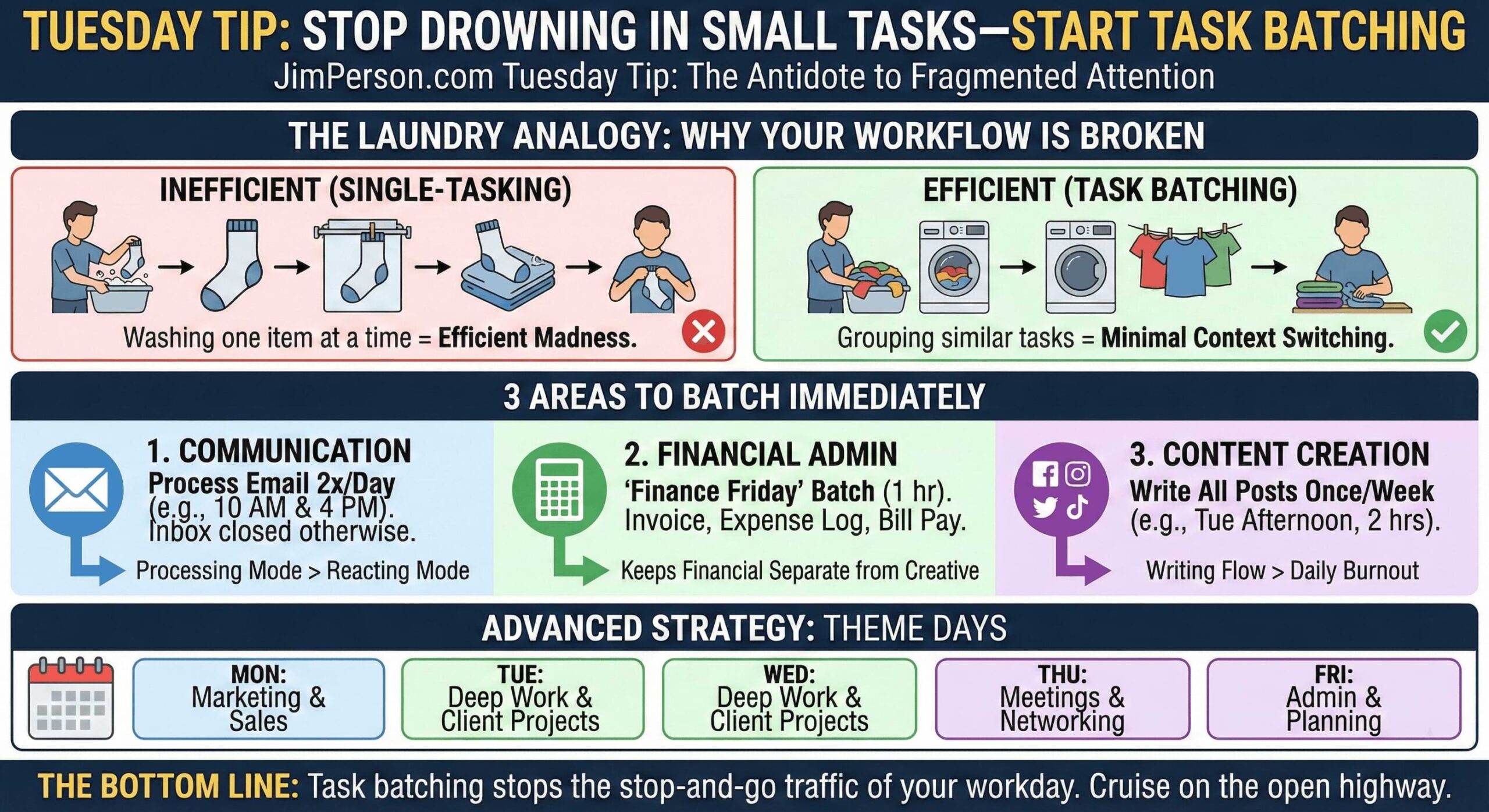 TUESDAY TIP: STOP DROWNING IN SMALL TASKS—START TASK BATCHING
JimPerson.com Tuesday Tip: The Antidote to Fragmented Attention

THE LAUNDRY ANALOGY: WHY YOUR WORKFLOW IS BROKEN

INEFFICIENT (SINGLE-TASKING)

Washing one item at a time = Efficient Madness.

EFFICIENT (TASK BATCHING)

Grouping similar tasks = Minimal Context Switching.

3 AREAS TO BATCH IMMEDIATELY

1. COMMUNICATION
Process Email 2x/Day (e.g., 10 AM & 4 PM). Inbox closed otherwise.
Processing Mode > Reacting Mode

2. FINANCIAL ADMIN
'Finance Friday' Batch (1 hr). Invoice, Expense Log, Bill Pay.
Keeps Financial Separate from Creative

3. CONTENT CREATION
Write All Posts Once/Week (e.g., Tue Afternoon, 2 hrs).
Writing Flow > Daily Burnout

ADVANCED STRATEGY: THEME DAYS

MON: Marketing & Sales
TUE: Deep Work & Client Projects
WED: Deep Work & Client Projects
THU: Meetings & Networking
FRI: Admin & Planning

THE BOTTOM LINE: Task batching stops the stop-and-go traffic of your workday. Cruise on the open highway.